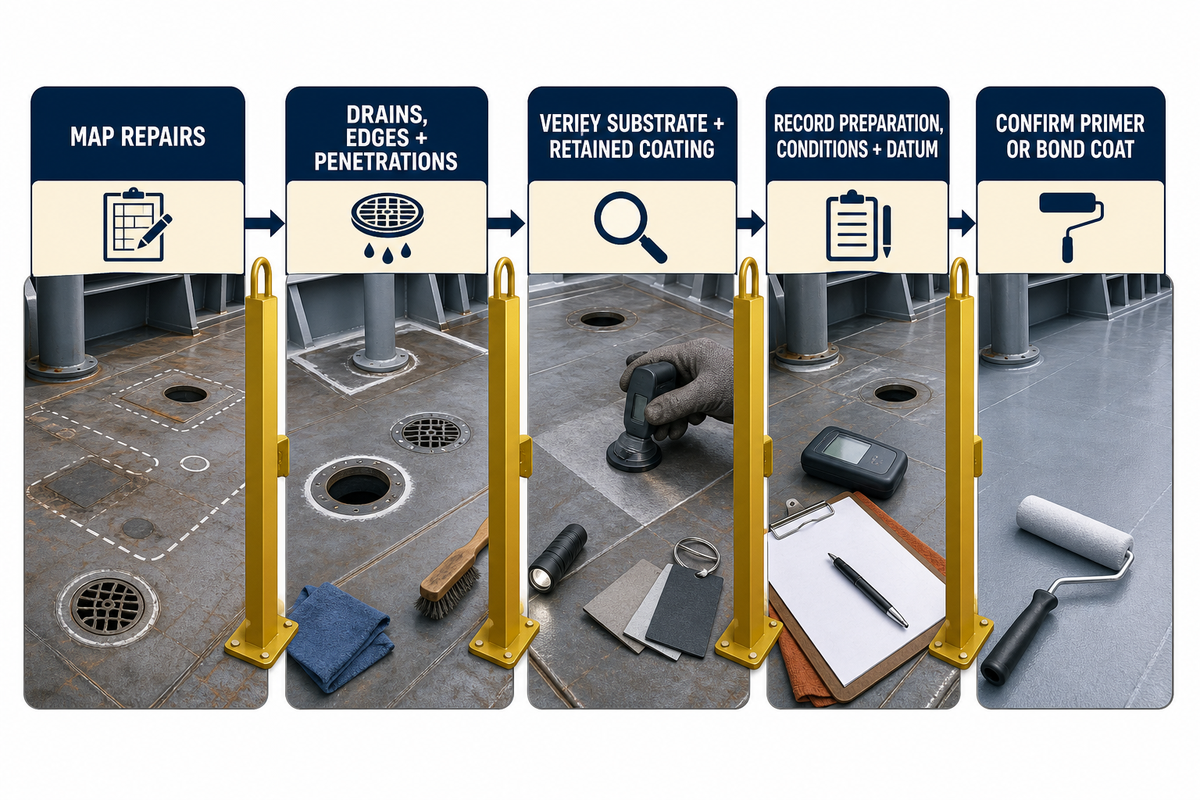 MAP REPAIRS

DRAINS, EDGES + PENETRATIONS

VERIFY SUBSTRATE + RETAINED COATING

RECORD PREPARATION, CONDITIONS + DATUM

CONFIRM PRIMER OR BOND COAT